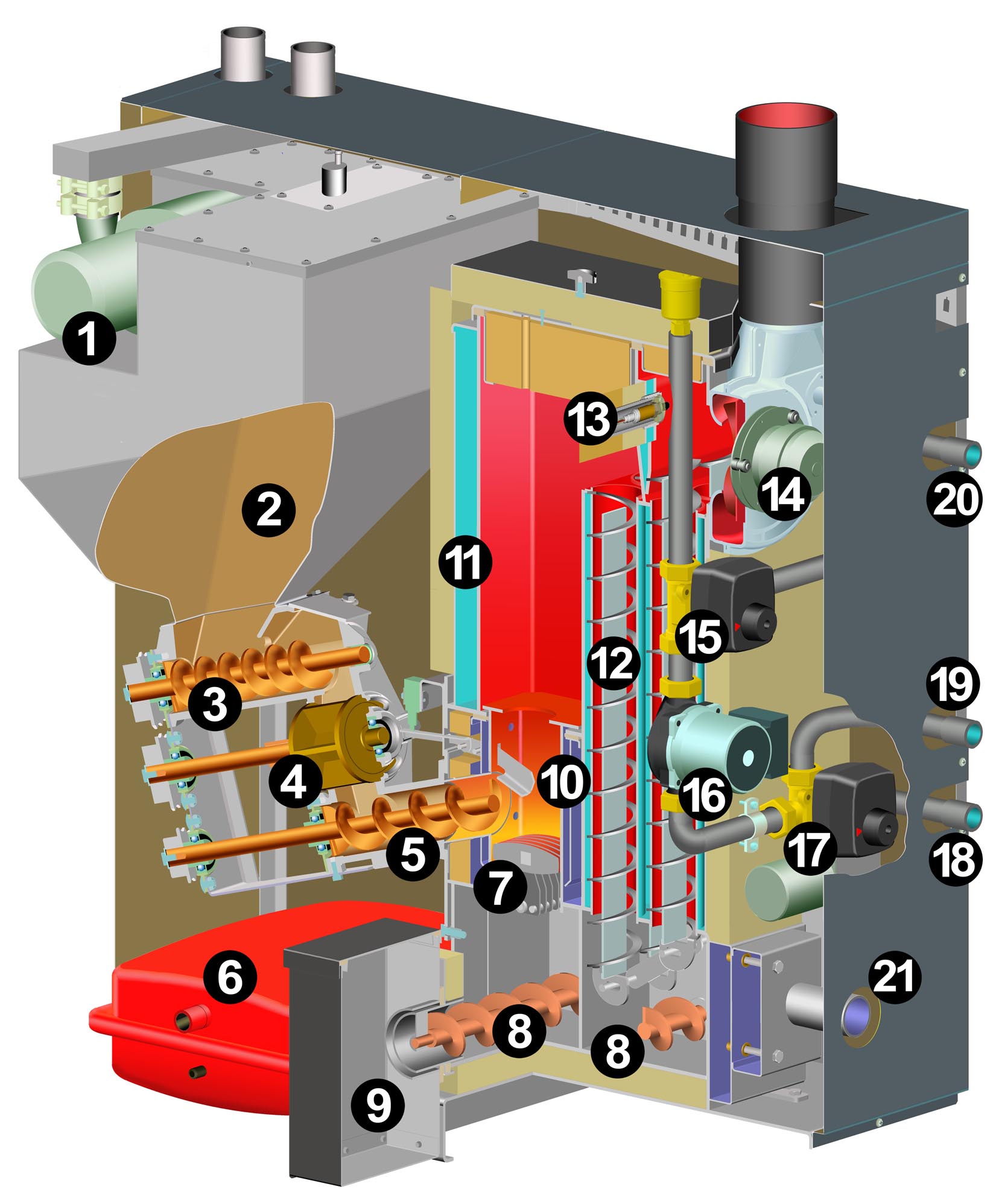 1
2
3
4
5
6
7
8
8
9
10
11
12
13
14
15
16
17
18
19
20
21